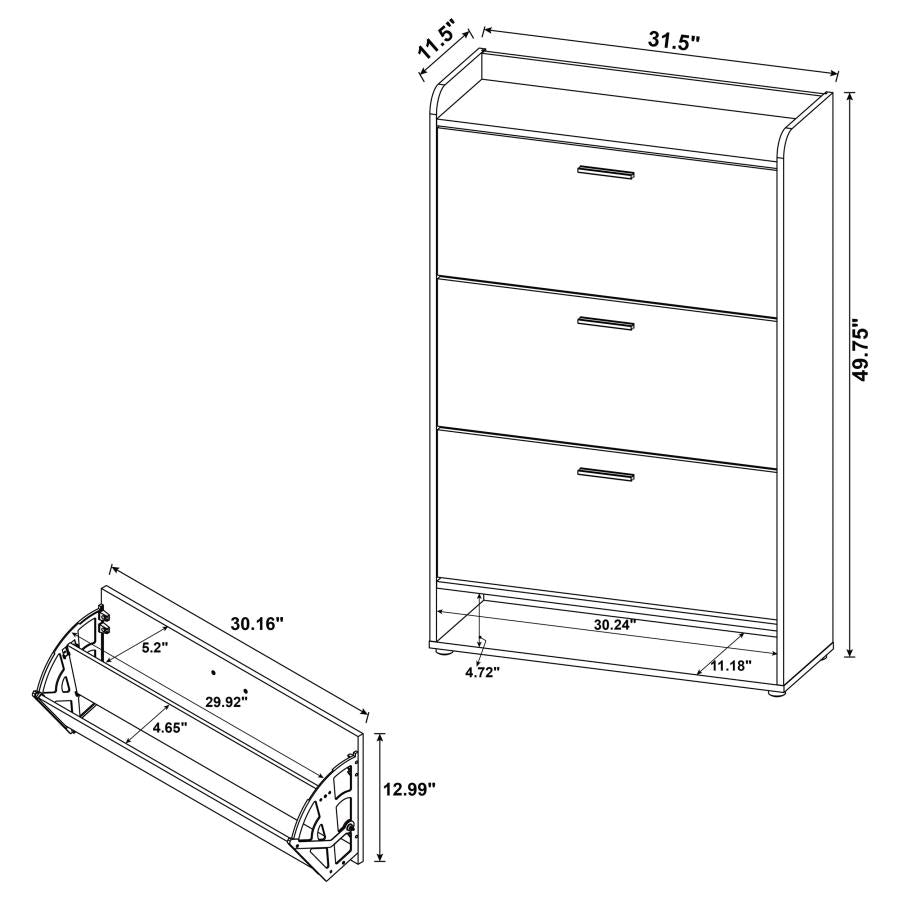 11.5"
31.5"
49.75"
30.24"
4.72"
11.18"
30.16"
5.2"
29.92"
4.65"
12.99"