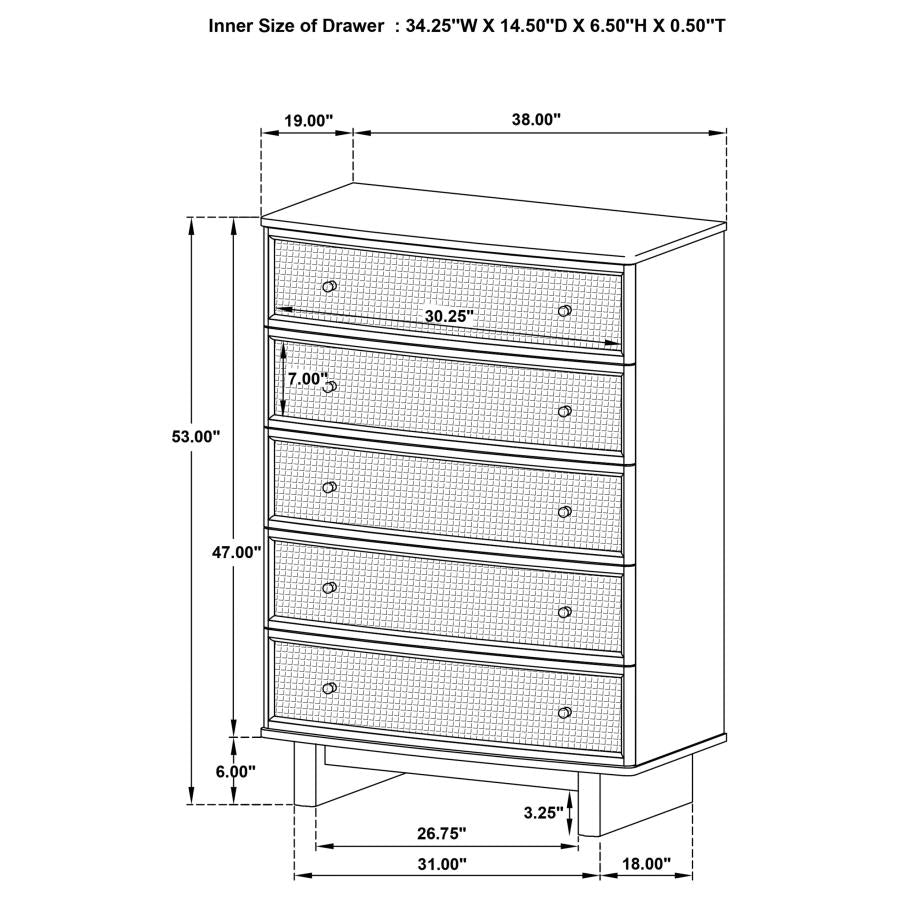 Inner Size of Drawer : 34.25"W X 14.50"D X 6.50"H X 0.50"T

19.00"
38.00"
30.25"
7.00"
53.00"
47.00"
6.00"
3.25"
26.75"
31.00"
18.00"