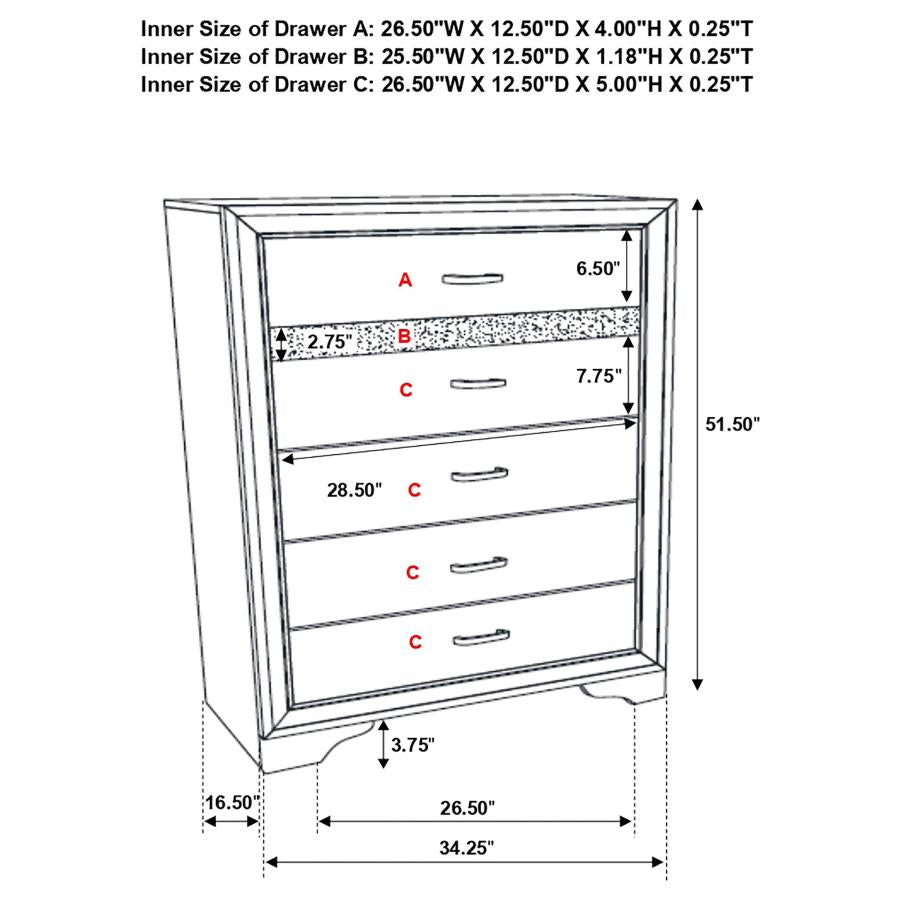 Inner Size of Drawer A: 26.50"W X 12.50"D X 4.00"H X 0.25"T
Inner Size of Drawer B: 25.50"W X 12.50"D X 1.18"H X 0.25"T
Inner Size of Drawer C: 26.50"W X 12.50"D X 5.00"H X 0.25"T

A
6.50"
2.75"
B
C
7.75"
51.50"
28.50"
C
C
C
3.75"
16.50"
26.50"
34.25"