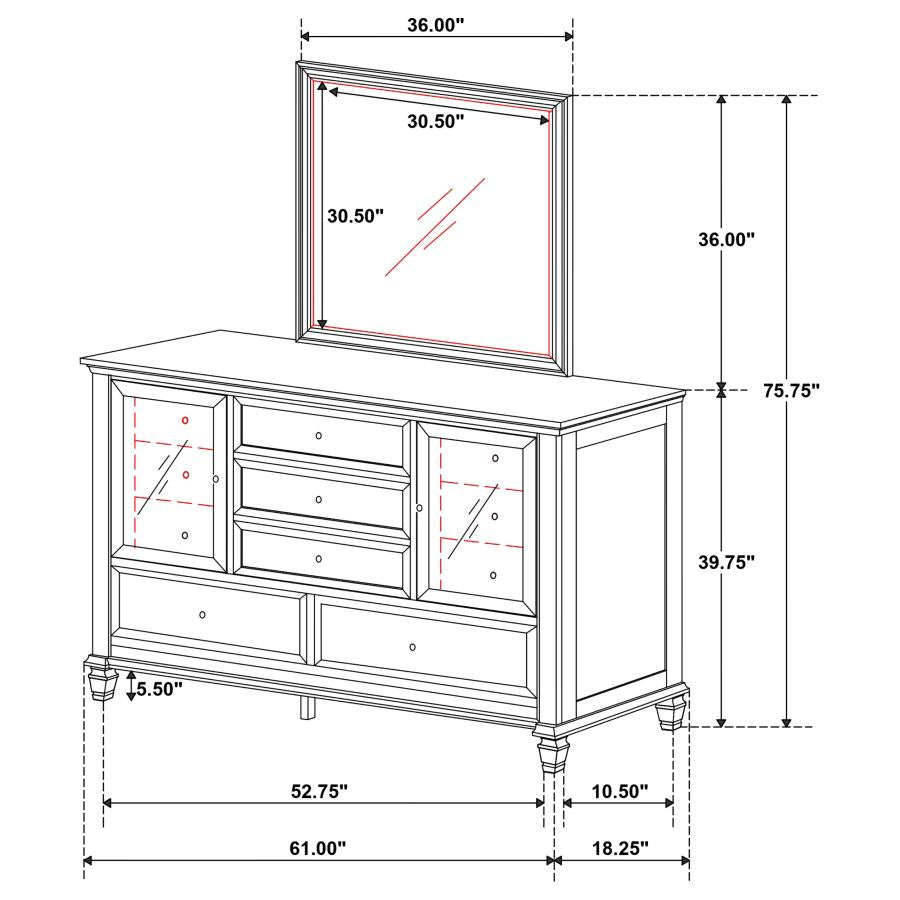 36.00"

30.50"

30.50"

36.00"

75.75"

39.75"

5.50"

52.75"

10.50"

61.00"

18.25"